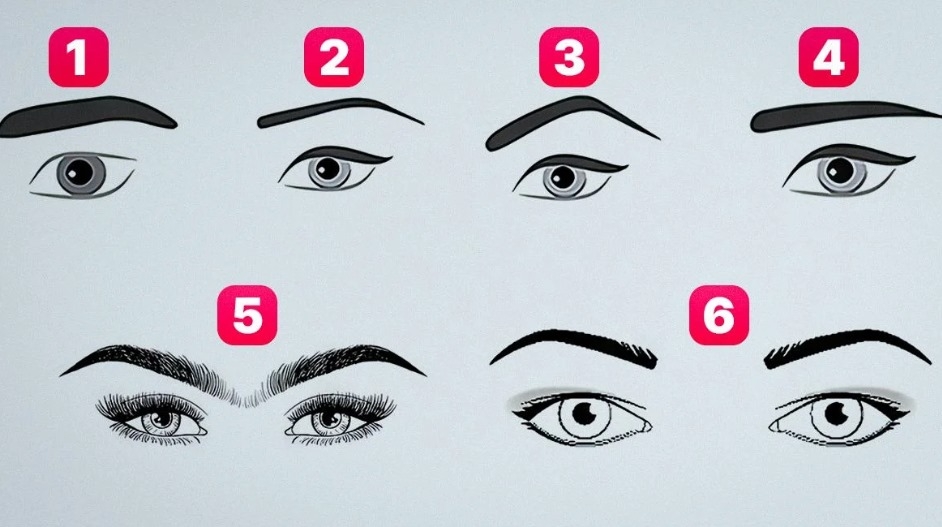 1 2 3 4

5 6